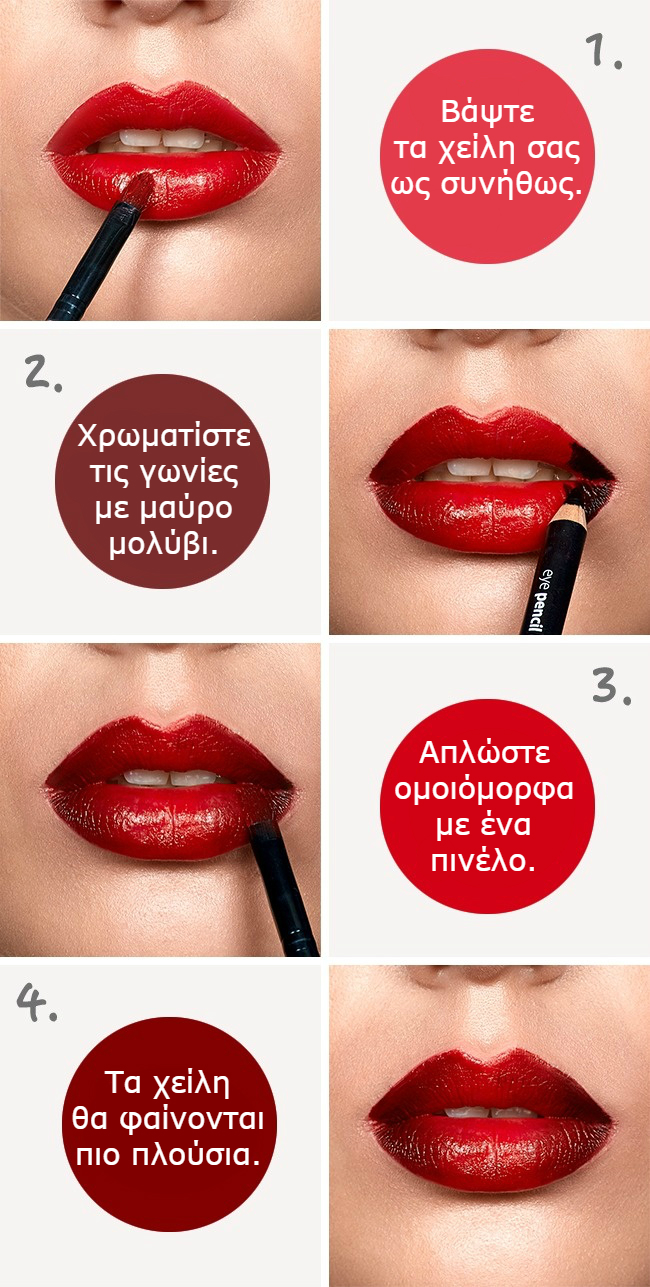 1.

Βάψτε τα χείλη σας ως συνήθως.

2.

Χρωματίστε τις γωνίες με μαύρο μολύβι.

eye pencil

3.

Απλώστε ομοιόμορφα με ένα πινέλο.

4.

Τα χείλη θα φαίνονται πιο πλούσια.