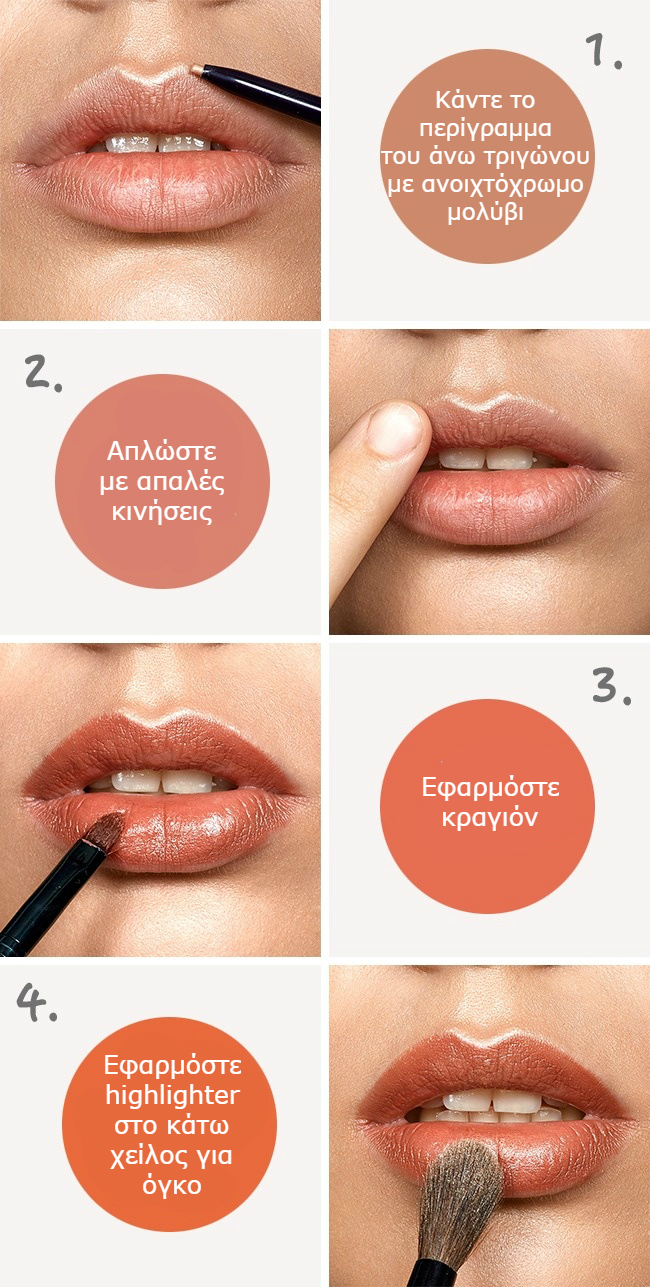 1.

Κάντε το περίγραμμα του άνω τριγώνου με ανοιχτόχρωμο μολύβι

2.

Απλώστε με απαλές κινήσεις

3.

Εφαρμόστε κραγιόν

4.

Εφαρμόστε highlighter στο κάτω χείλος για όγκο